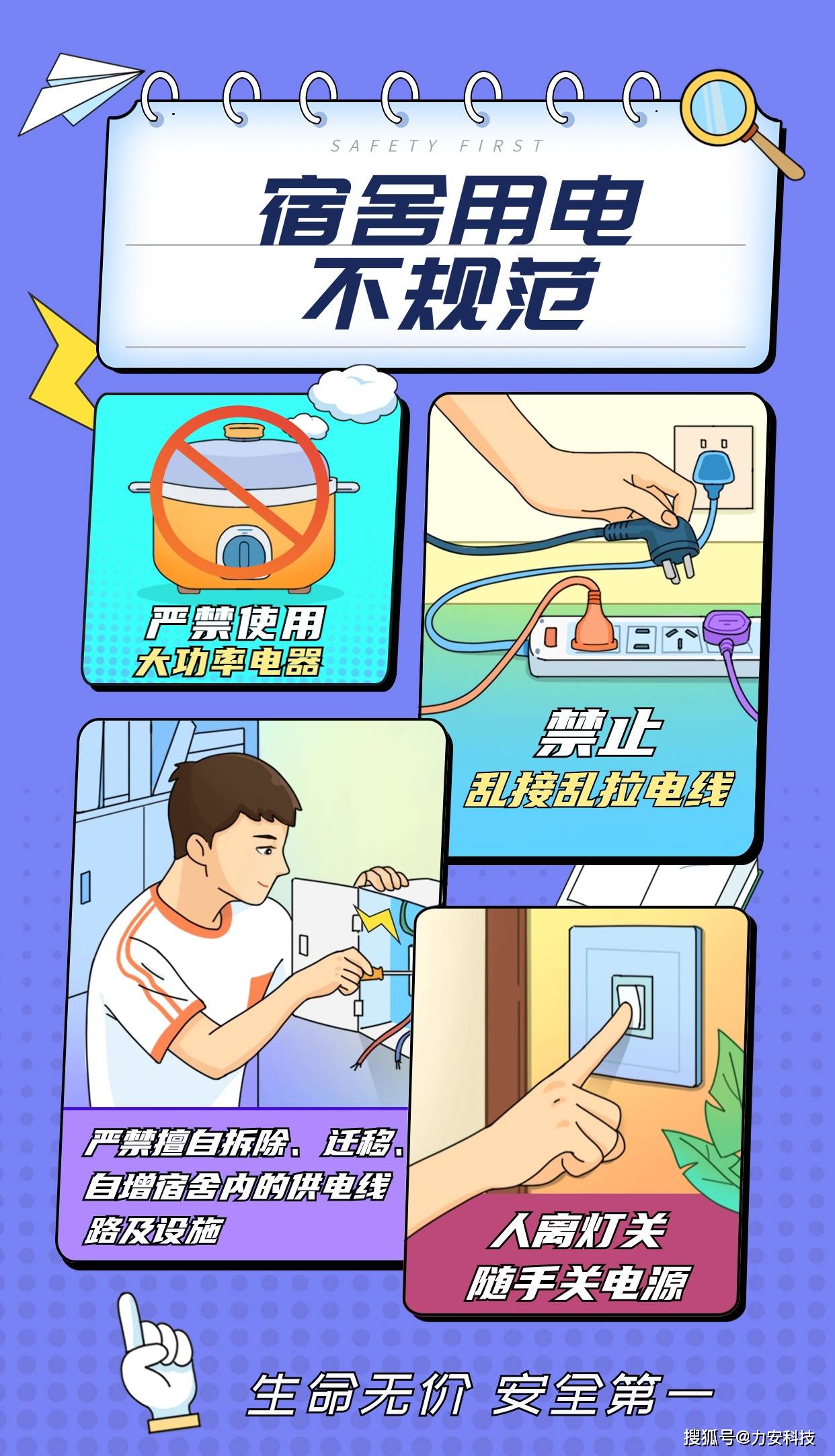 SAFETY FIRST

宿舍用电
不规范

严禁使用
大功率电器

禁止
乱接乱拉电线

严禁擅自拆除、迁移、自增宿舍内的供电线路及设施

人离灯关
随手关电源

生命无价 安全第一

搜狐号@力安科技